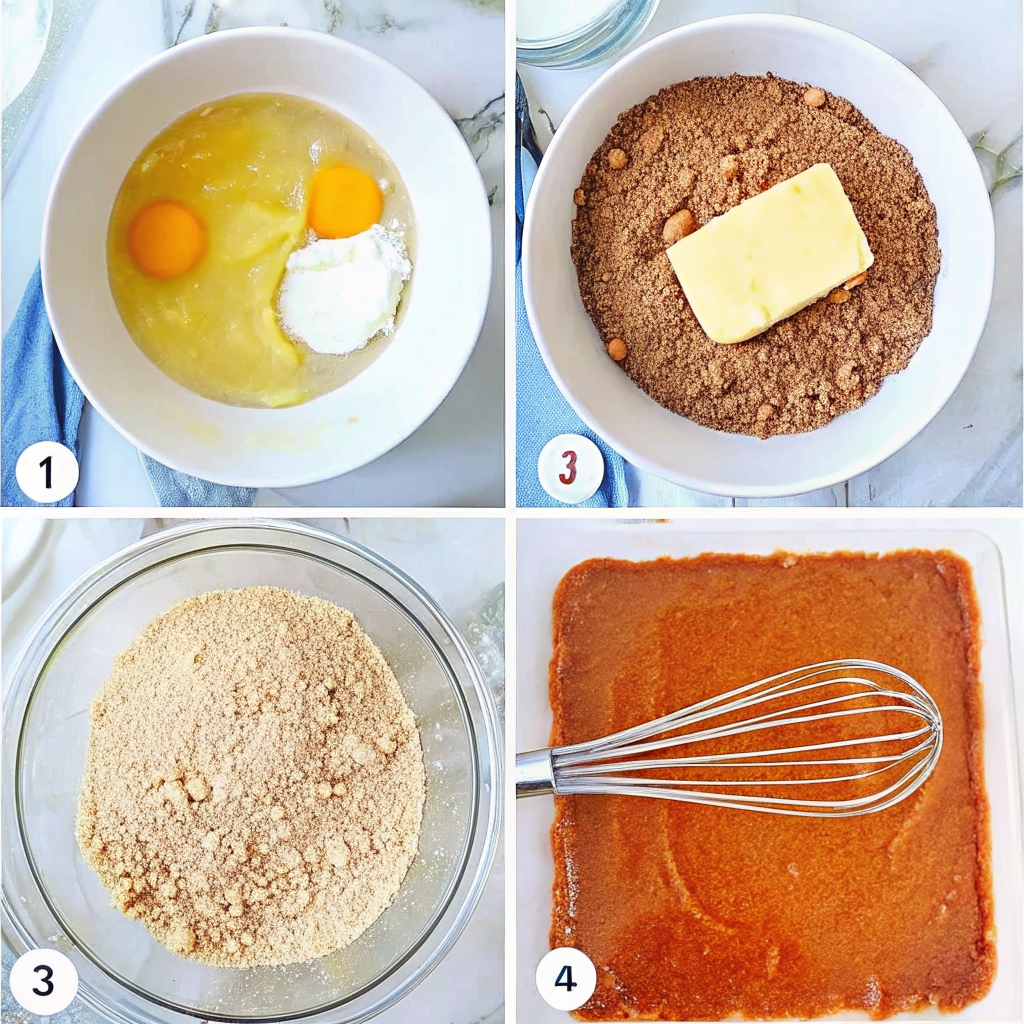 1

3

3

4